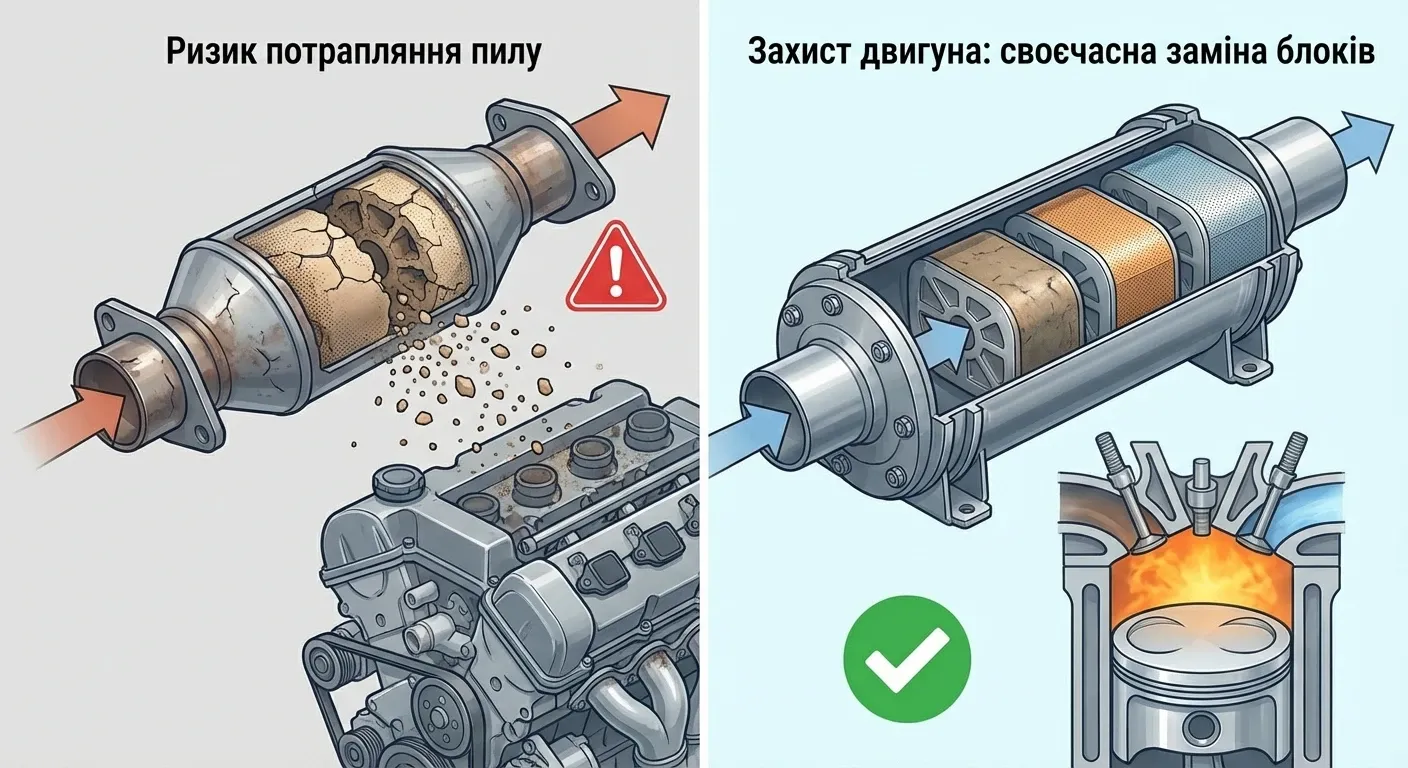 Ризик потрапляння пилу

Захист двигуна: своєчасна заміна блоків